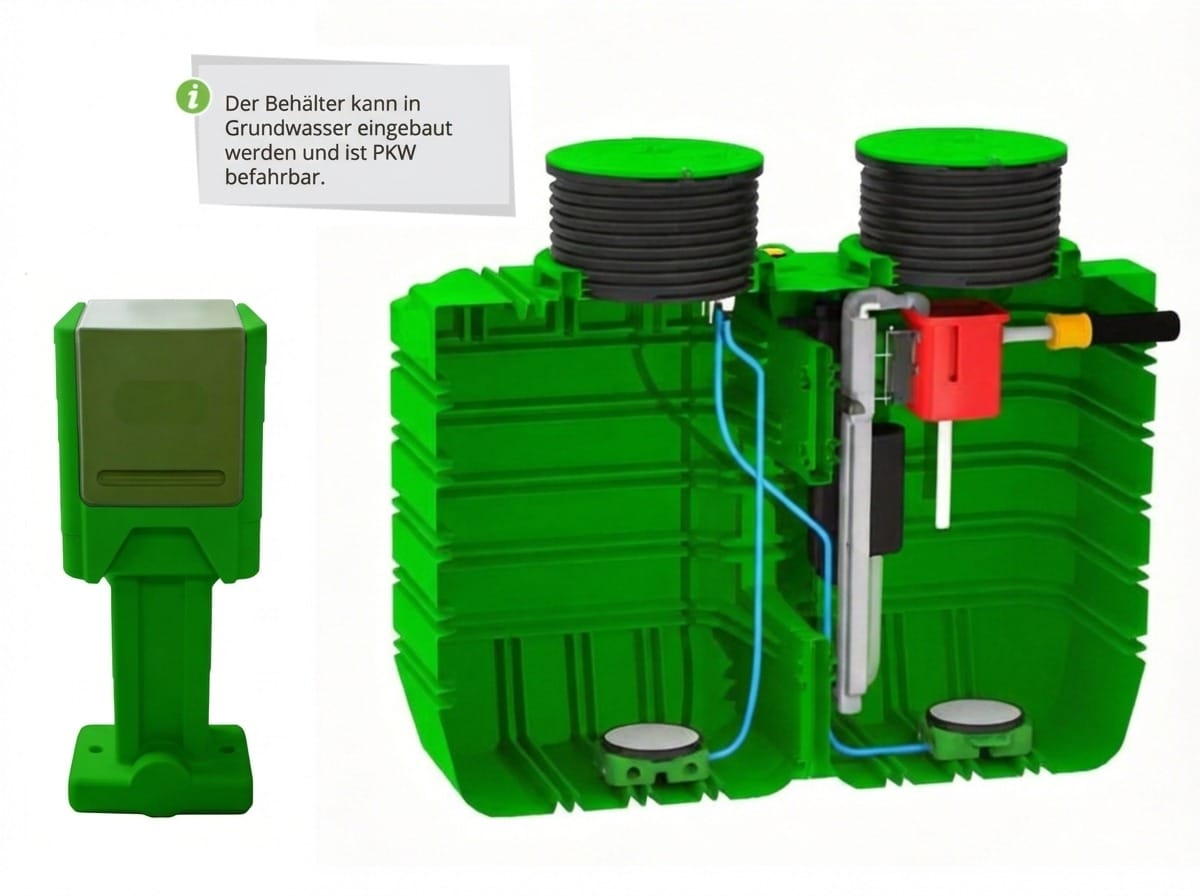 i

Der Behälter kann in Grundwasser eingebaut werden und ist PKW befahrbar.